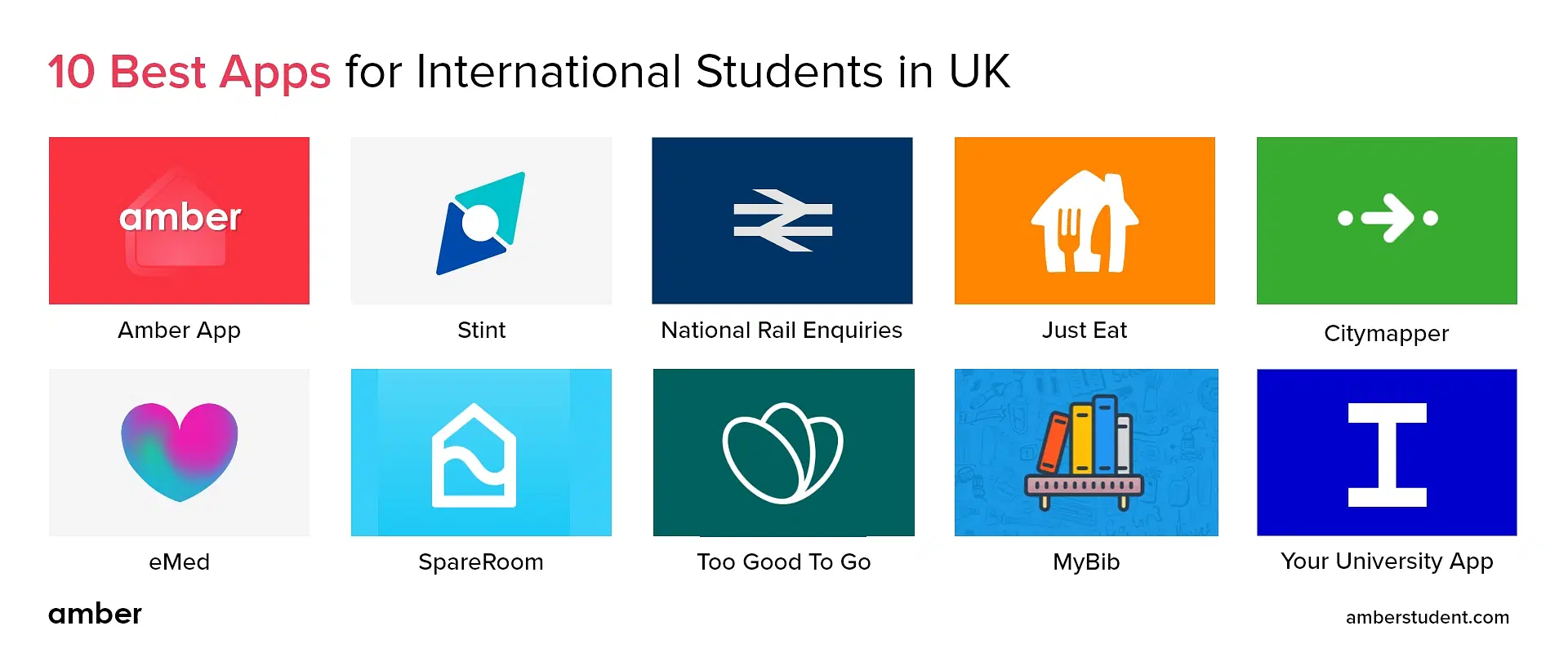 10 Best Apps for International Students in UK

amber

Amber App

Stint

National Rail Enquiries

Just Eat

Citymapper

eMed

SpareRoom

Too Good To Go

MyBib

Your University App

amber

amberstudent.com